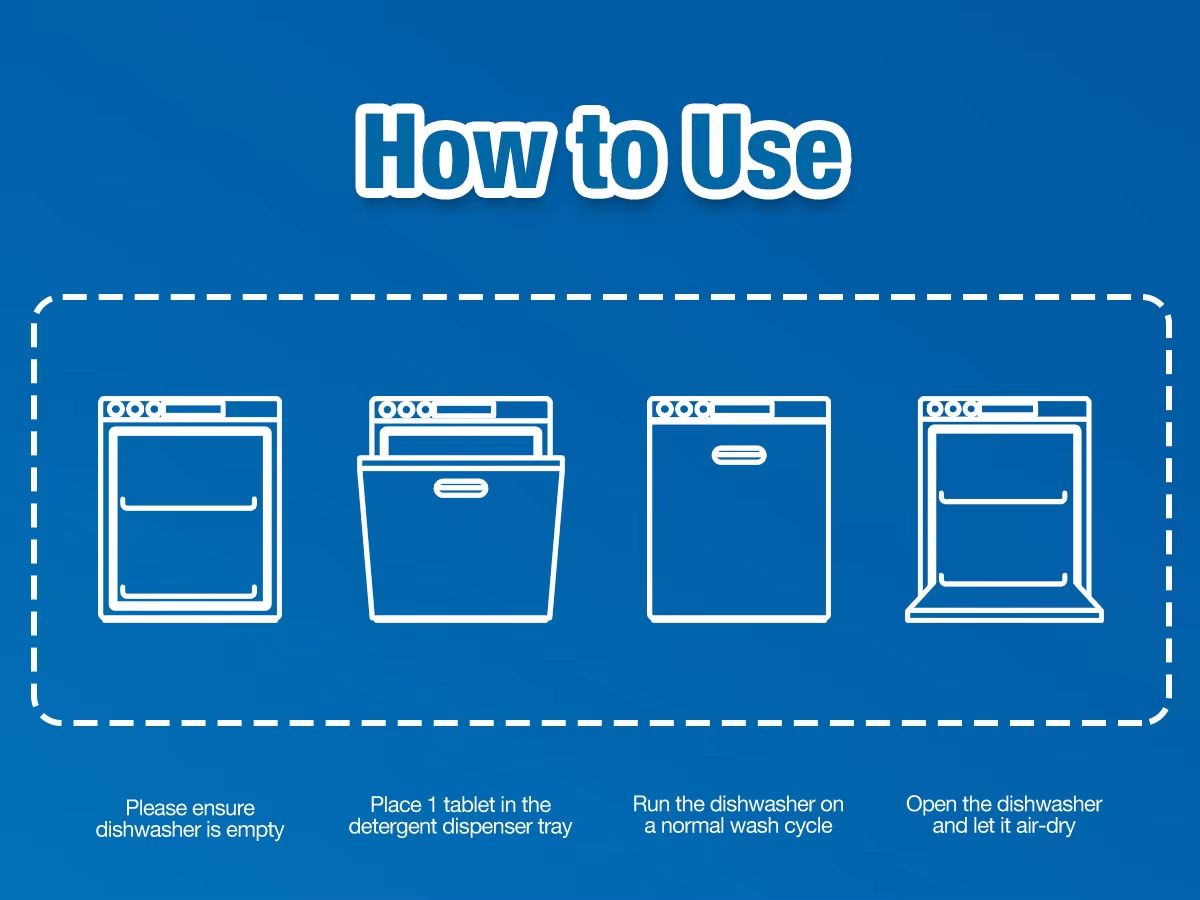 How to Use

Please ensure dishwasher is empty

Place 1 tablet in the detergent dispenser tray

Run the dishwasher on a normal wash cycle

Open the dishwasher and let it air-dry